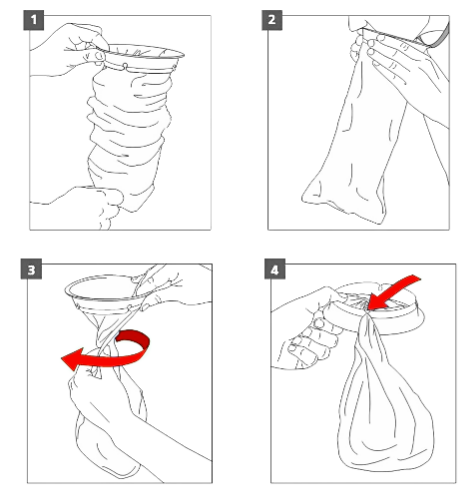 1

2

3

4