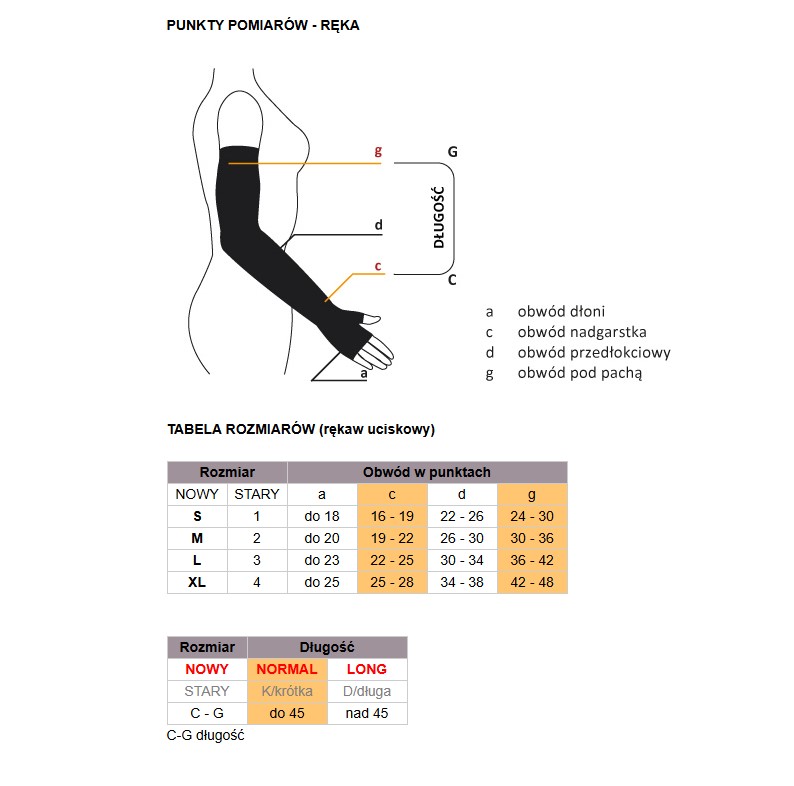 PUNKTY POMIARÓW - RĘKA

g
G
DŁUGOŚĆ
d
c
C
a

a obwód dłoni
c obwód nadgarstka
d obwód przedłokciowy
g obwód pod pachą

TABELA ROZMIARÓW (rękaw uciskowy)

| Rozmiar | | Obwód w punktach | | | |
|---|---|---|---|---|---|
| NOWY | STARY | a | c | d | g |
| S | 1 | do 18 | 16 - 19 | 22 - 26 | 24 - 30 |
| M | 2 | do 20 | 19 - 22 | 26 - 30 | 30 - 36 |
| L | 3 | do 23 | 22 - 25 | 30 - 34 | 36 - 42 |
| XL | 4 | do 25 | 25 - 28 | 34 - 38 | 42 - 48 |

| Rozmiar | Długość | |
|---|---|---|
| NOWY | NORMAL | LONG |
| STARY | K/krótka | D/długa |
| C - G | do 45 | nad 45 |

C-G długość